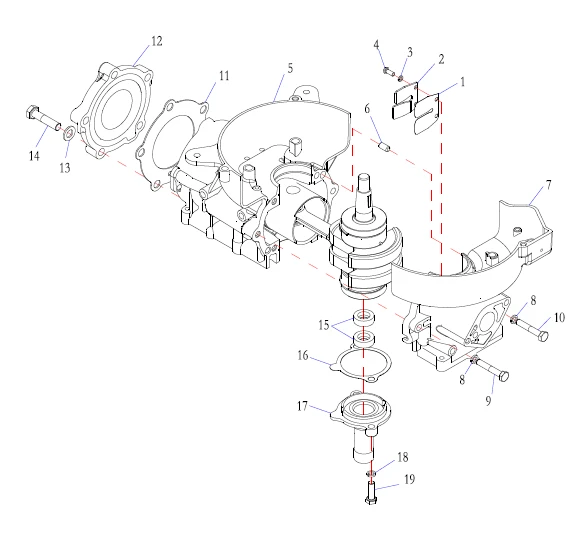 12
11
5
4
3
2
1
6
14
13
7
8
10
15
16
8
9
17
18
19